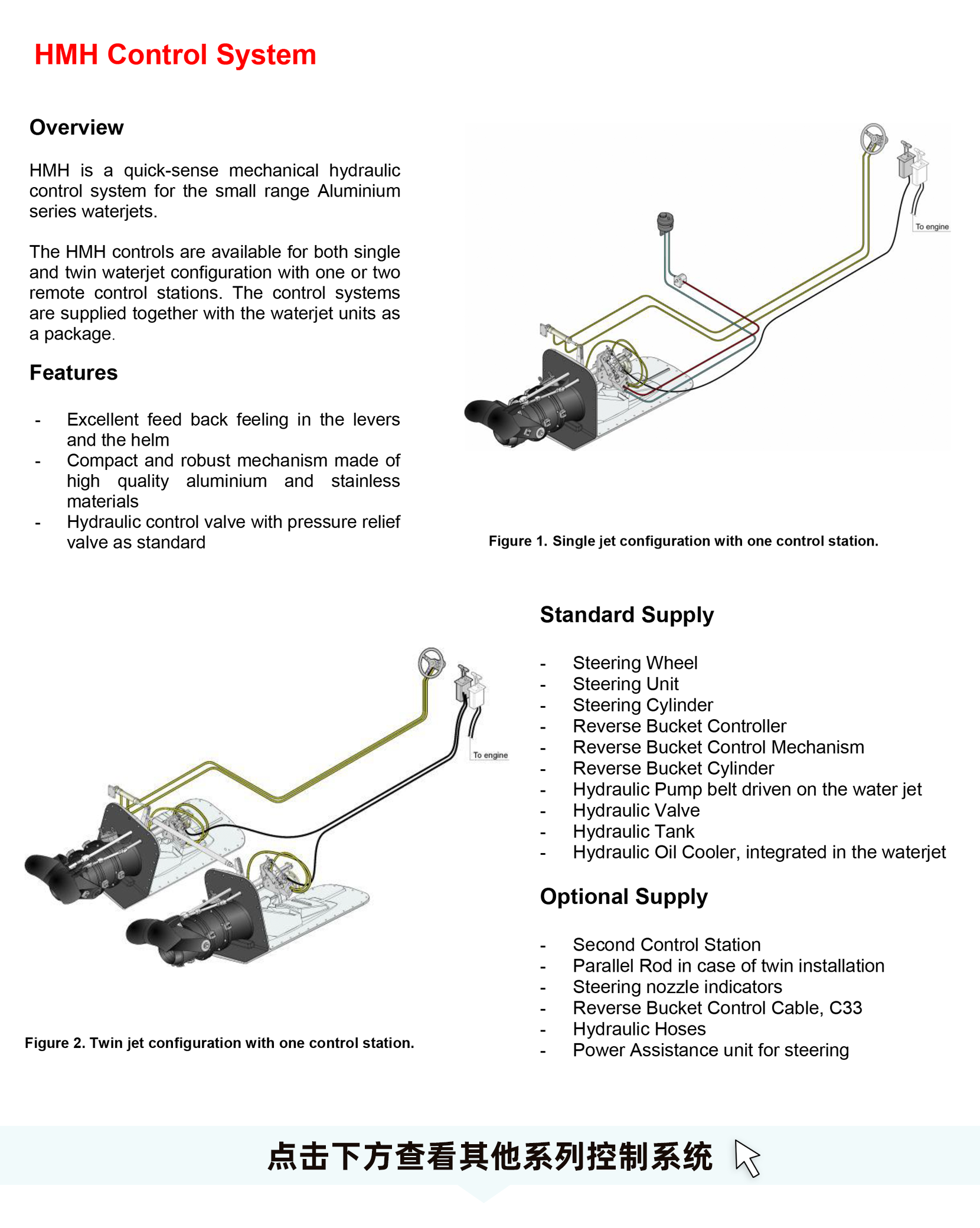 HMH Control System

Overview

HMH is a quick-sense mechanical hydraulic control system for the small range Aluminium series waterjets.

The HMH controls are available for both single and twin waterjet configuration with one or two remote control stations. The control systems are supplied together with the waterjet units as a package.

Features

- Excellent feed back feeling in the levers and the helm
- Compact and robust mechanism made of high quality aluminium and stainless materials
- Hydraulic control valve with pressure relief valve as standard

To engine

Figure 1. Single jet configuration with one control station.

To engine

Figure 2. Twin jet configuration with one control station.

Standard Supply

- Steering Wheel
- Steering Unit
- Steering Cylinder
- Reverse Bucket Controller
- Reverse Bucket Control Mechanism
- Reverse Bucket Cylinder
- Hydraulic Pump belt driven on the water jet
- Hydraulic Valve
- Hydraulic Tank
- Hydraulic Oil Cooler, integrated in the waterjet

Optional Supply

- Second Control Station
- Parallel Rod in case of twin installation
- Steering nozzle indicators
- Reverse Bucket Control Cable, C33
- Hydraulic Hoses
- Power Assistance unit for steering

点击下方查看其他系列控制系统