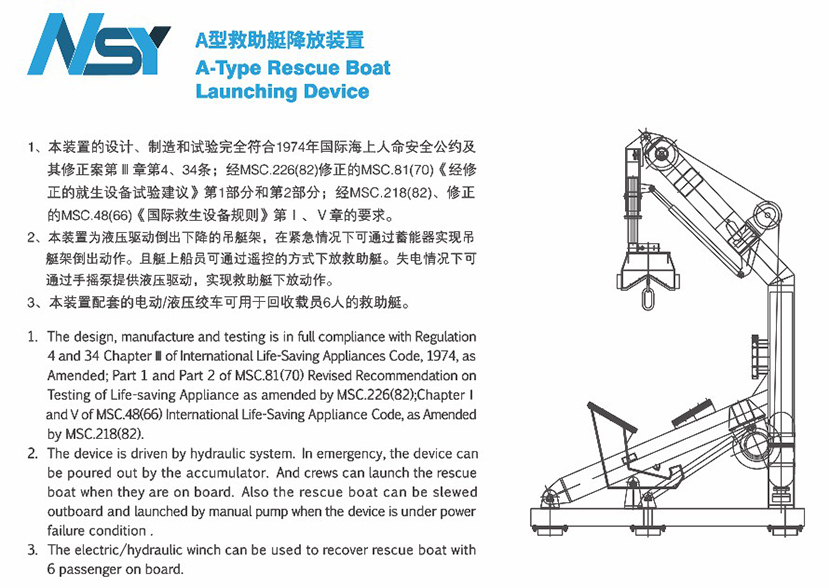 NSY

A型救助艇降放装置
A-Type Rescue Boat Launching Device

1、本装置的设计、制造和试验完全符合1974年国际海上人命安全公约及其修正案第Ⅲ章第4、34条；经MSC.226(82)修正的MSC.81(70)《经修正的就生设备试验建议》第1部分和第2部分；经MSC.218(82)、修正的MSC.48(66)《国际救生设备规则》第Ⅰ、Ⅴ章的要求。
2、本装置为液压驱动倒出下降的吊艇架，在紧急情况下可通过蓄能器实现吊艇架倒出动作。且艇上船员可通过遥控的方式下放救助艇。失电情况下可通过手摇泵提供液压驱动，实现救助艇下放动作。
3、本装置配套的电动/液压绞车可用于回收载员6人的救助艇。

1. The design, manufacture and testing is in full compliance with Regulation 4 and 34 Chapter Ⅲ of International Life-Saving Appliances Code, 1974, as Amended; Part 1 and Part 2 of MSC.81(70) Revised Recommendation on Testing of Life-saving Appliance as amended by MSC.226(82);Chapter Ⅰ and Ⅴ of MSC.48(66) International Life-Saving Appliance Code, as Amended by MSC.218(82).
2. The device is driven by hydraulic system. In emergency, the device can be poured out by the accumulator. And crews can launch the rescue boat when they are on board. Also the rescue boat can be slewed outboard and launched by manual pump when the device is under power failure condition .
3. The electric/hydraulic winch can be used to recover rescue boat with 6 passenger on board.